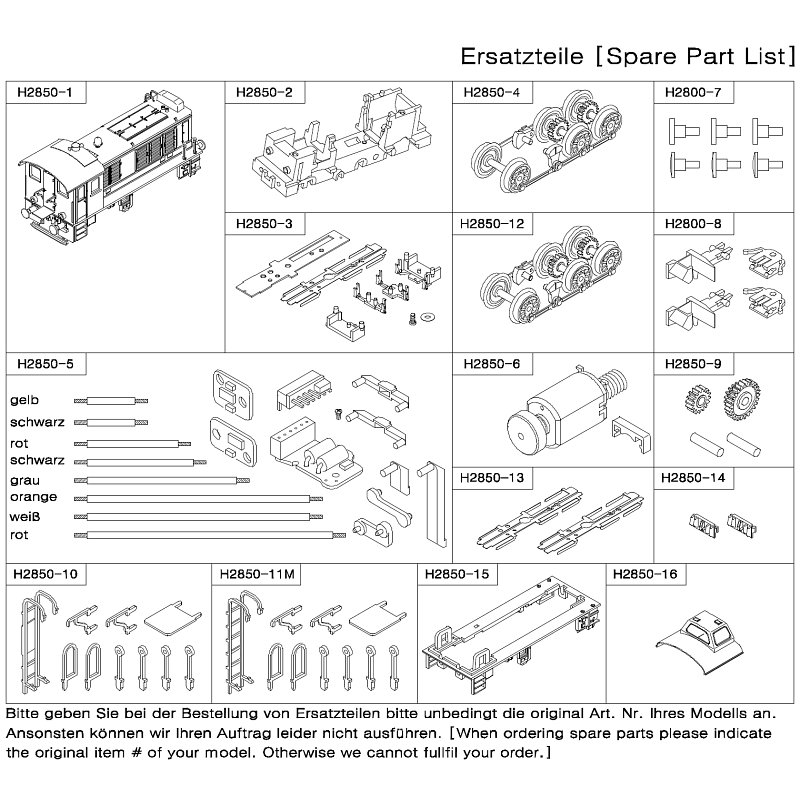 Ersatzteile [Spare Part List]

H2850-1

H2850-2

H2850-4

H2800-7

H2850-3

H2850-12

H2800-8

H2850-5

gelb
schwarz
rot
schwarz
grau
orange
weiß
rot

H2850-6

H2850-9

H2850-13

H2850-14

H2850-10

H2850-11M

H2850-15

H2850-16

Bitte geben Sie bei der Bestellung von Ersatzteilen bitte unbedingt die original Art. Nr. Ihres Modells an. Ansonsten können wir Ihren Auftrag leider nicht ausführen. [When ordering spare parts please indicate the original item # of your model. Otherwise we cannot fullfil your order.]